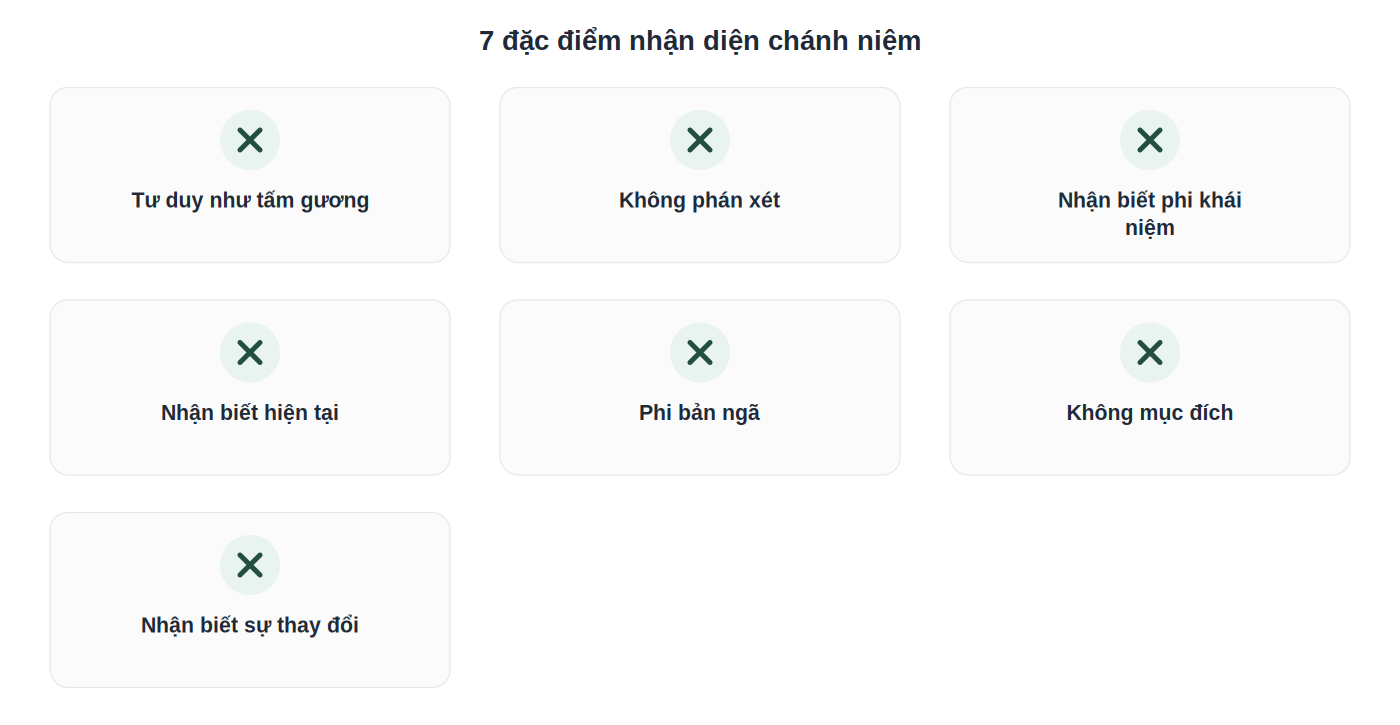 7 đặc điểm nhận diện chánh niệm

Tư duy như tấm gương

Không phán xét

Nhận biết phi khái niệm

Nhận biết hiện tại

Phi bản ngã

Không mục đích

Nhận biết sự thay đổi